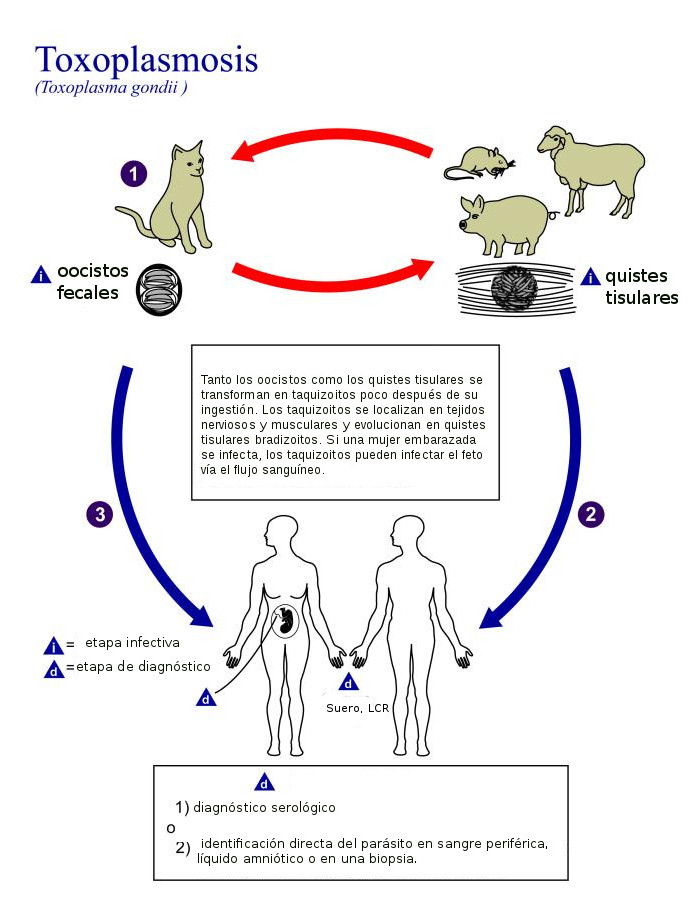 Toxoplasmosis
(Toxoplasma gondii )

1

i oocistos fecales

i quistes tisulares

Tanto los oocistos como los quistes tisulares se transforman en taquizoitos poco después de su ingestión. Los taquizoitos se localizan en tejidos nerviosos y musculares y evolucionan en quistes tisulares bradizoitos. Si una mujer embarazada se infecta, los taquizoitos pueden infectar el feto vía el flujo sanguíneo.

3

2

i = etapa infectiva
d =etapa de diagnóstico

d

d

Suero, LCR

d

1) diagnóstico serológico
o
2) identificación directa del parásito en sangre periférica, líquido amniótico o en una biopsia.