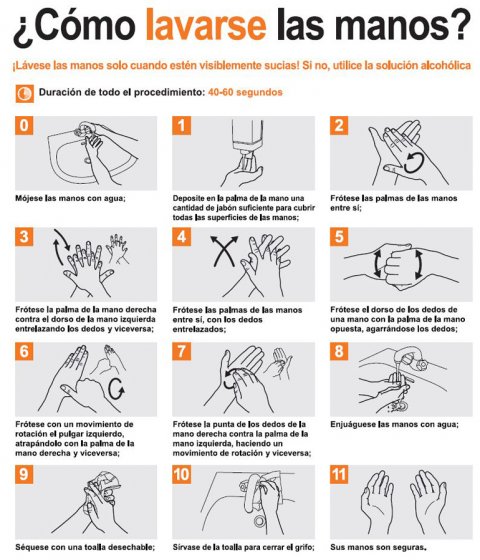 ¿Cómo lavarse las manos?

¡Lávese las manos solo cuando estén visiblemente sucias! Si no, utilice la solución alcohólica

Duración de todo el procedimiento: 40-60 segundos

0
Mójese las manos con agua;

1
Deposite en la palma de la mano una cantidad de jabón suficiente para cubrir todas las superficies de las manos;

2
Frótese las palmas de las manos entre sí;

3
Frótese la palma de la mano derecha contra el dorso de la mano izquierda entrelazando los dedos y viceversa;

4
Frótese las palmas de las manos entre sí, con los dedos entrelazados;

5
Frótese el dorso de los dedos de una mano con la palma de la mano opuesta, agarrándose los dedos;

6
Frótese con un movimiento de rotación el pulgar izquierdo, atrapándolo con la palma de la mano derecha y viceversa;

7
Frótese la punta de los dedos de la mano derecha contra la palma de la mano izquierda, haciendo un movimiento de rotación y viceversa;

8
Enjuáguese las manos con agua;

9
Séquese con una toalla desechable;

10
Sírvase de la toalla para cerrar el grifo;

11
Sus manos son seguras.